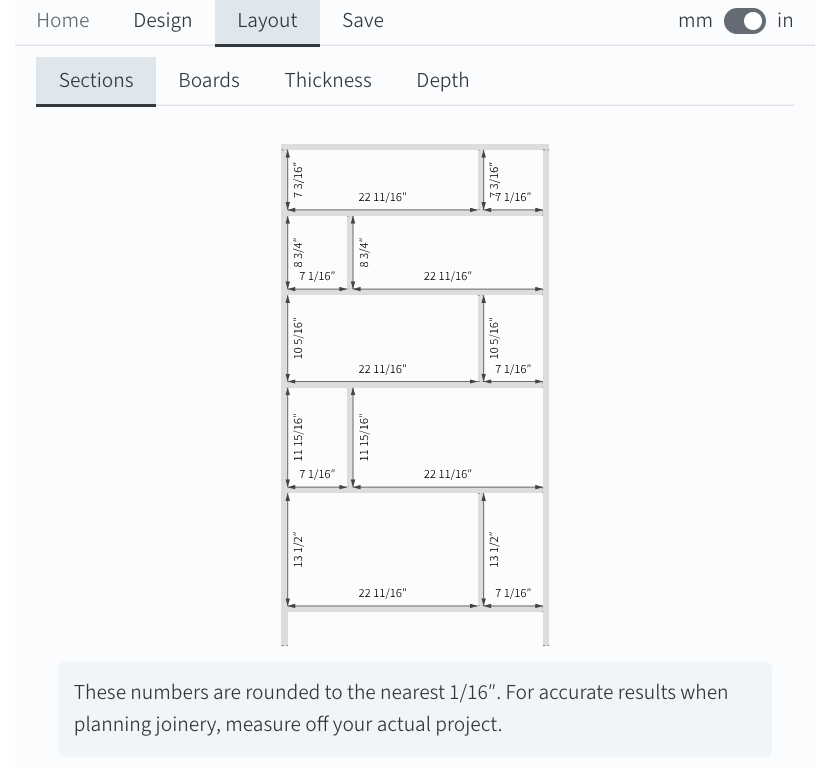 Home Design Layout Save mm in

Sections Boards Thickness Depth

7 3/16"
22 11/16"
7 3/16"
7 1/16"

8 3/4"
7 1/16"
8 3/4"
22 11/16"

10 5/16"
22 11/16"
10 5/16"
7 1/16"

11 15/16"
7 1/16"
11 15/16"
22 11/16"

13 1/2"
22 11/16"
13 1/2"
7 1/16"

These numbers are rounded to the nearest 1/16". For accurate results when planning joinery, measure off your actual project.