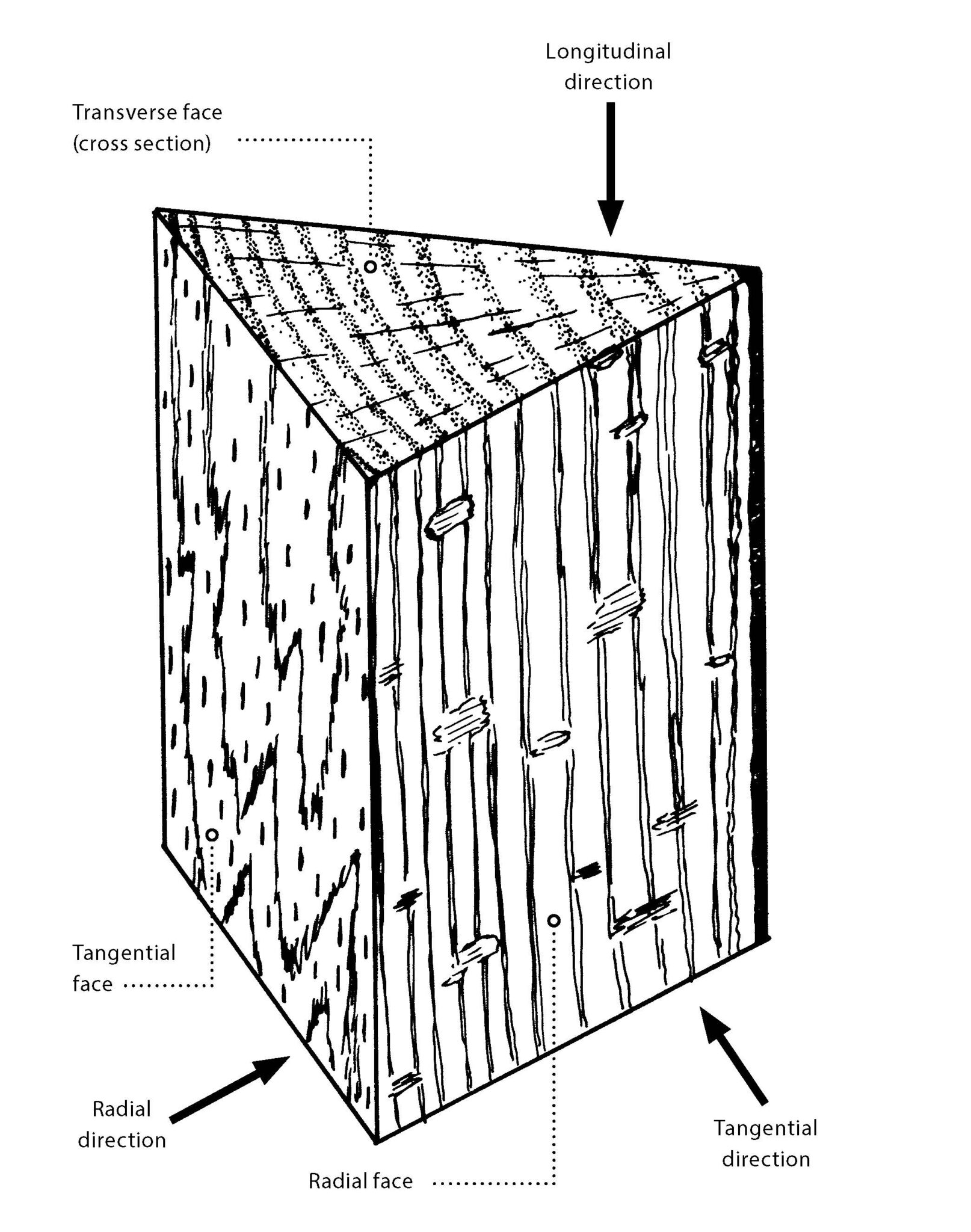 Longitudinal direction

Transverse face (cross section)

Tangential face

Radial direction

Radial face

Tangential direction