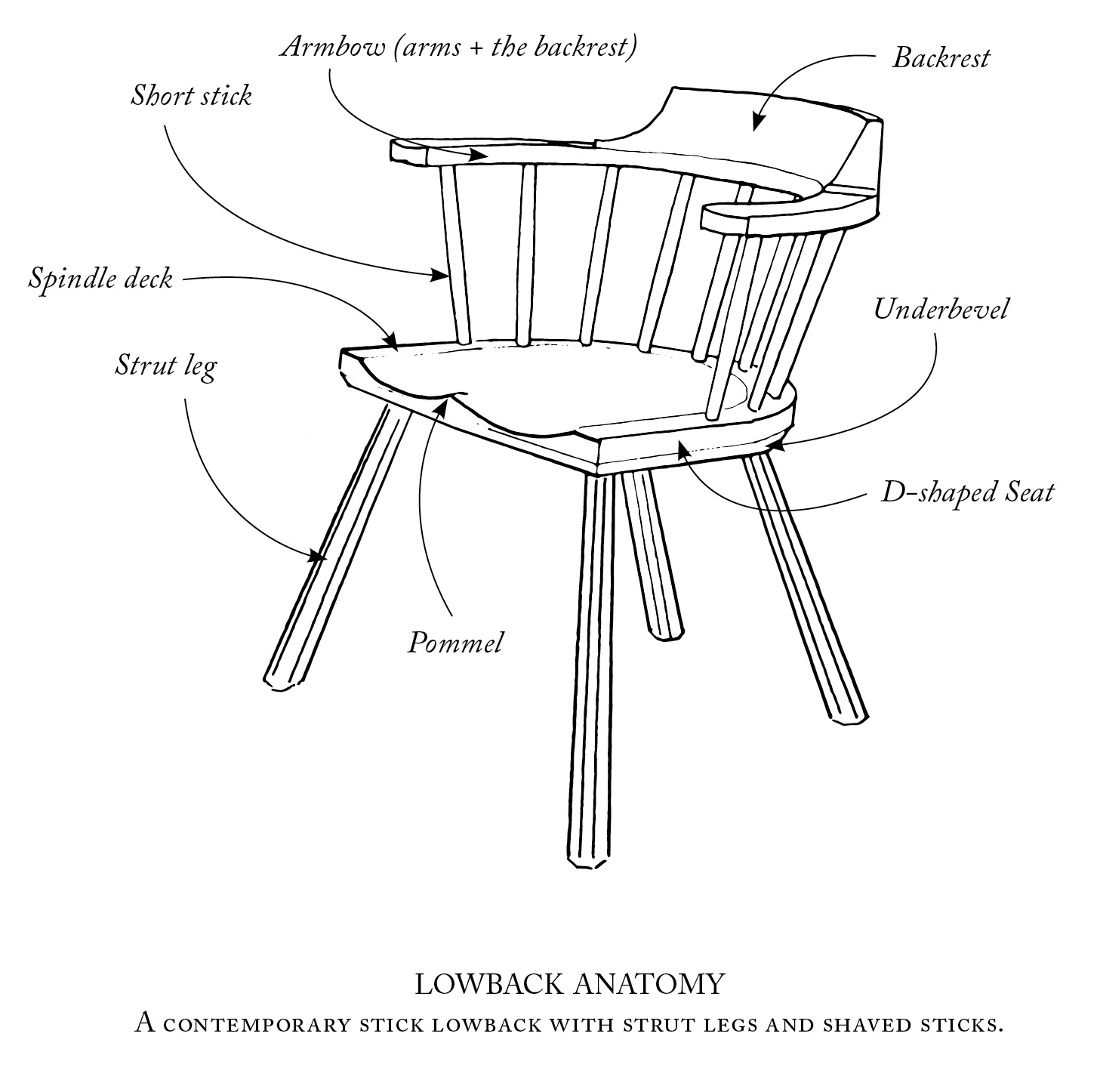 Armbow (arms + the backrest)

Backrest

Short stick

Spindle deck

Underbevel

Strut leg

D-shaped Seat

Pommel

LOWBACK ANATOMY

A contemporary stick lowback with strut legs and shaved sticks.