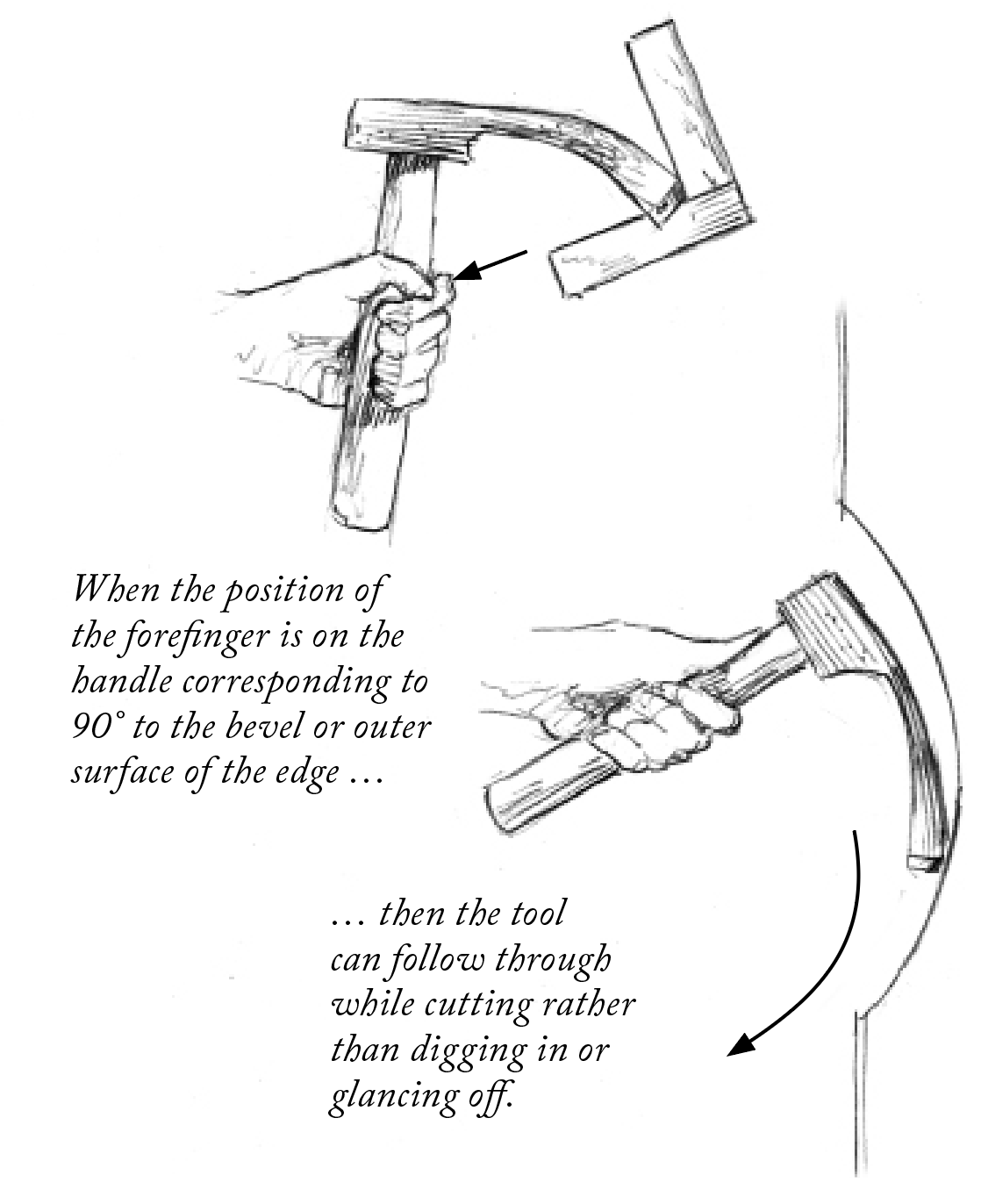 When the position of the forefinger is on the handle corresponding to 90° to the bevel or outer surface of the edge …

… then the tool can follow through while cutting rather than digging in or glancing off.