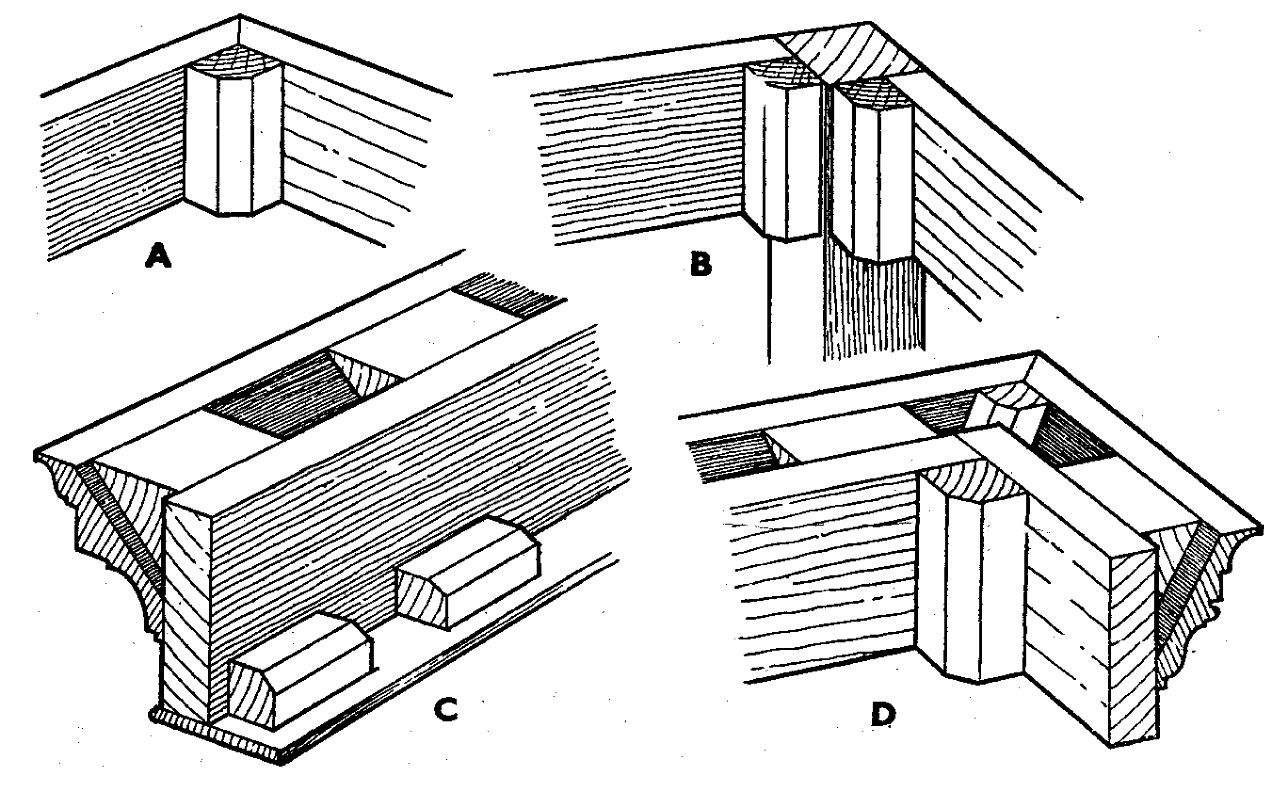 A

B

C

D