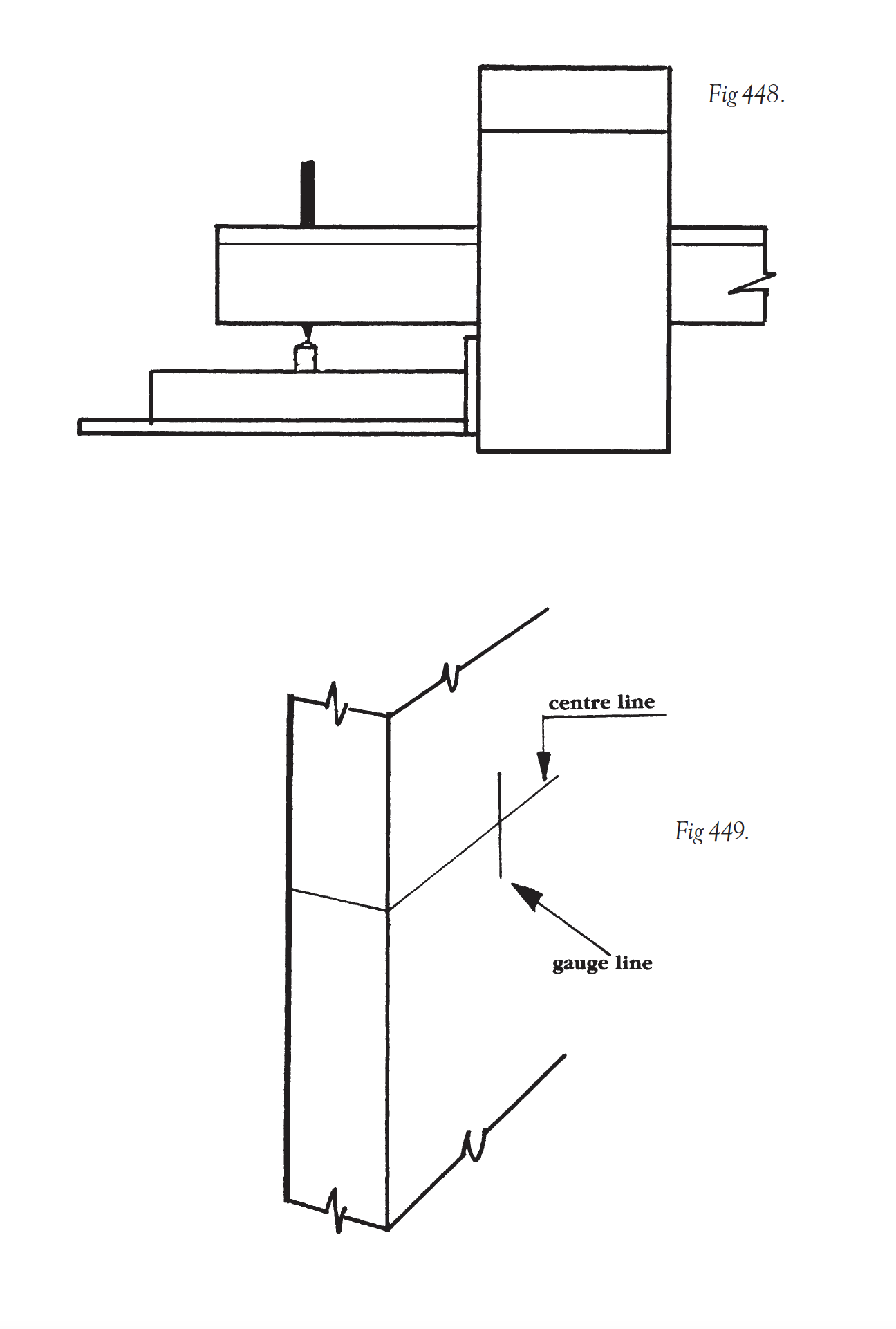 Fig 448.

centre line

Fig 449.

gauge line