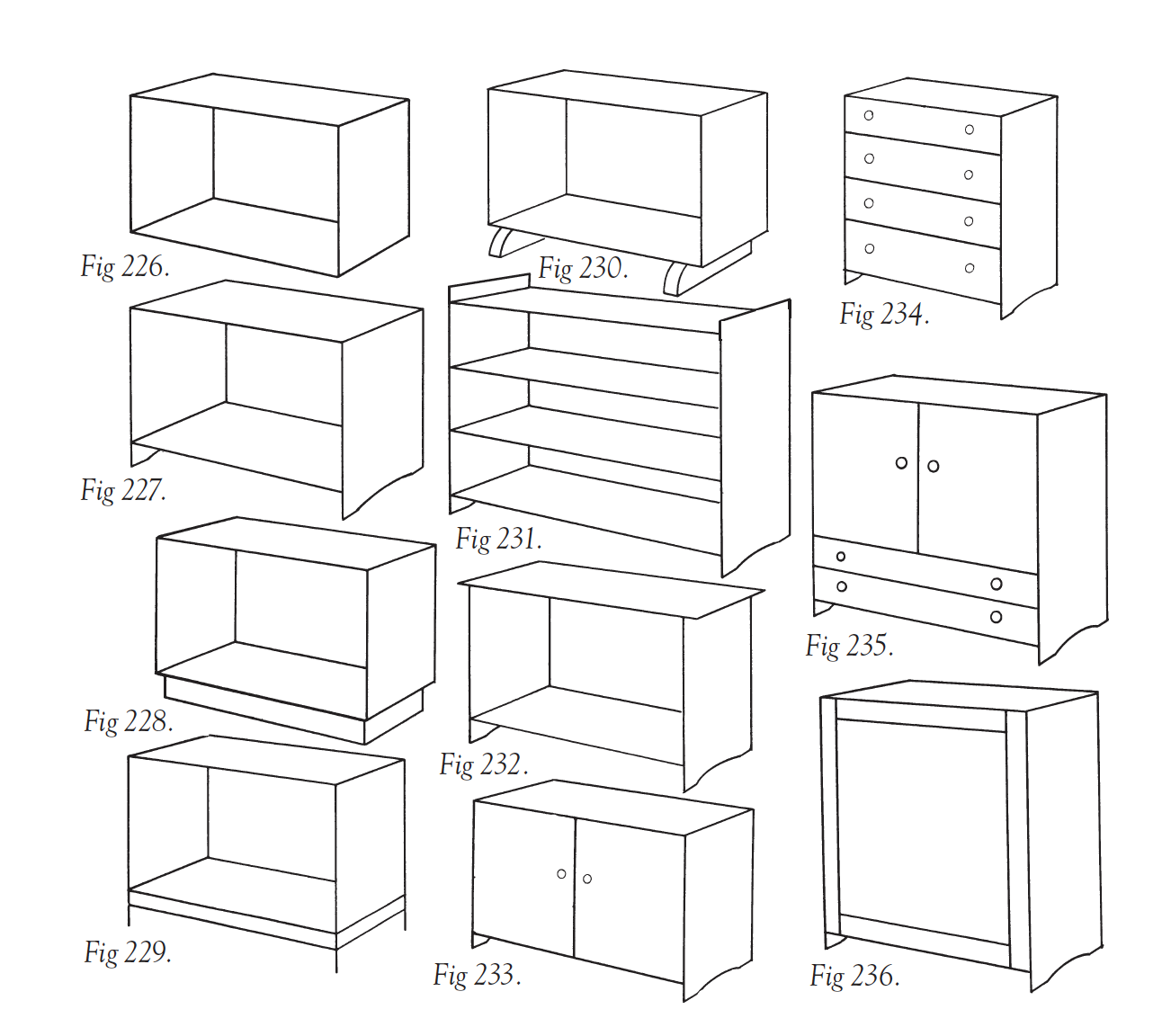 Fig 226.

Fig 227.

Fig 228.

Fig 229.

Fig 230.

Fig 231.

Fig 232.

Fig 233.

Fig 234.

Fig 235.

Fig 236.