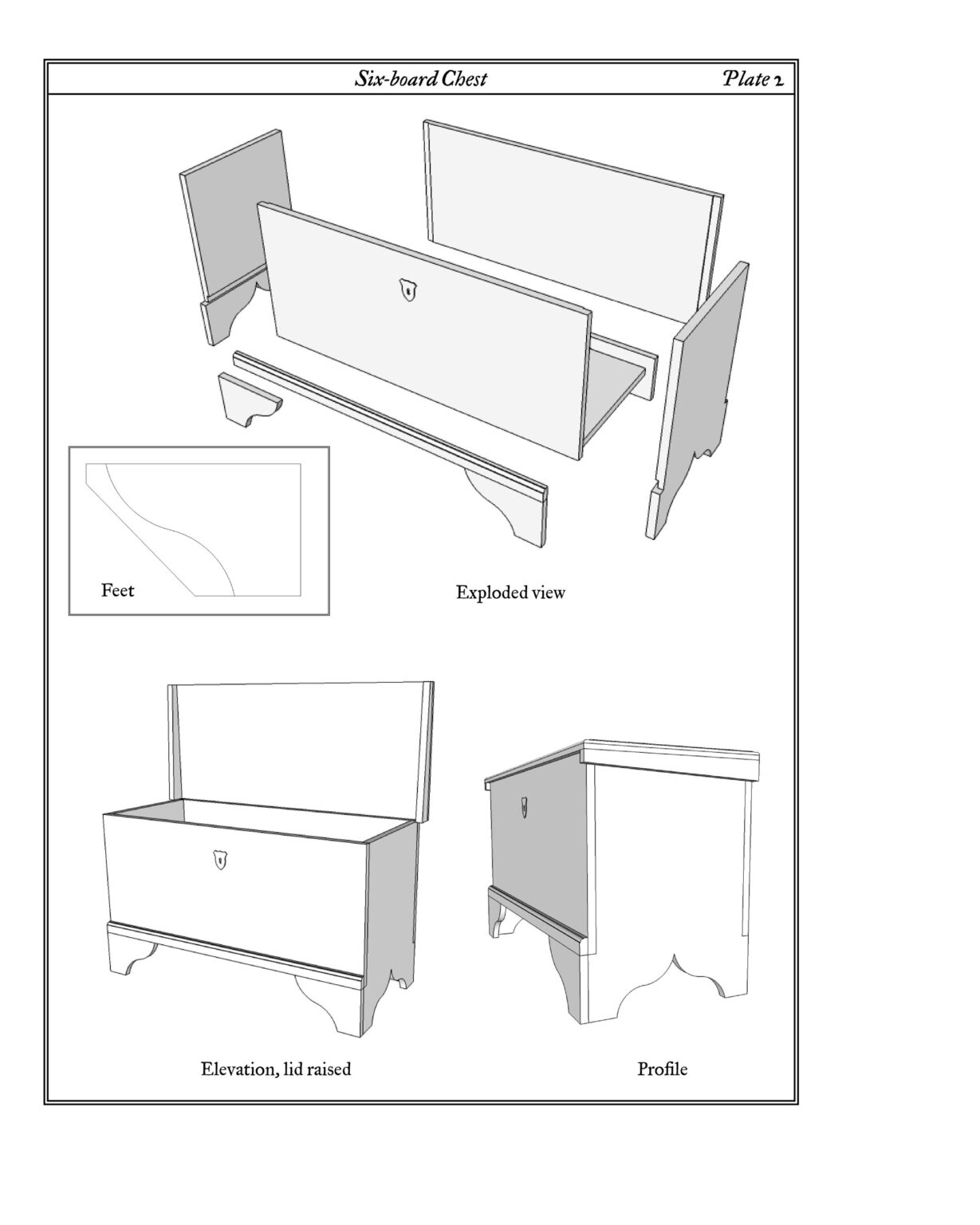 Six-board Chest

Plate 2

Feet

Exploded view

Elevation, lid raised

Profile